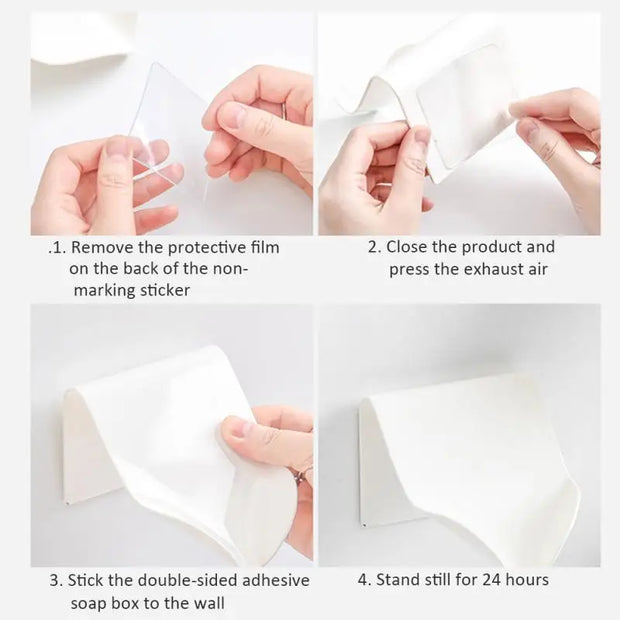 .1. Remove the protective film on the back of the non-marking sticker

2. Close the product and press the exhaust air

3. Stick the double-sided adhesive soap box to the wall

4. Stand still for 24 hours