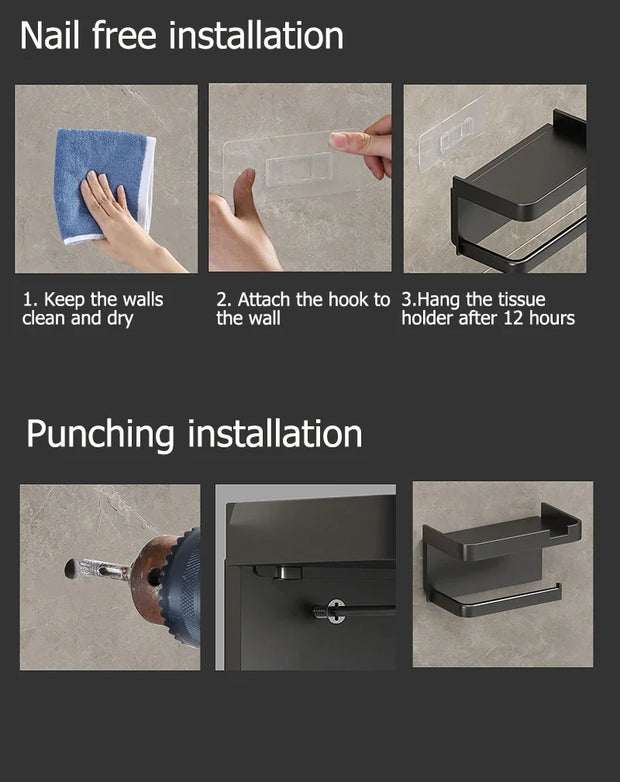 Nail free installation

1. Keep the walls clean and dry

2. Attach the hook to the wall

3.Hang the tissue holder after 12 hours

Punching installation