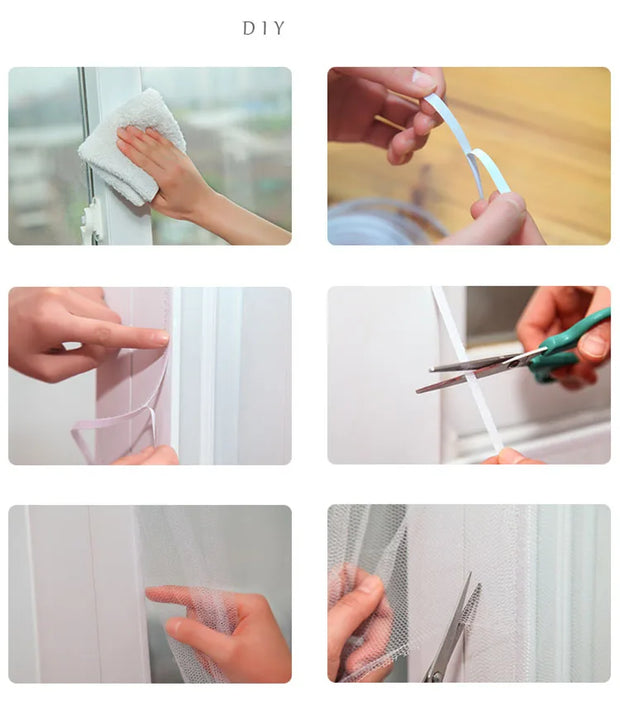 DIY