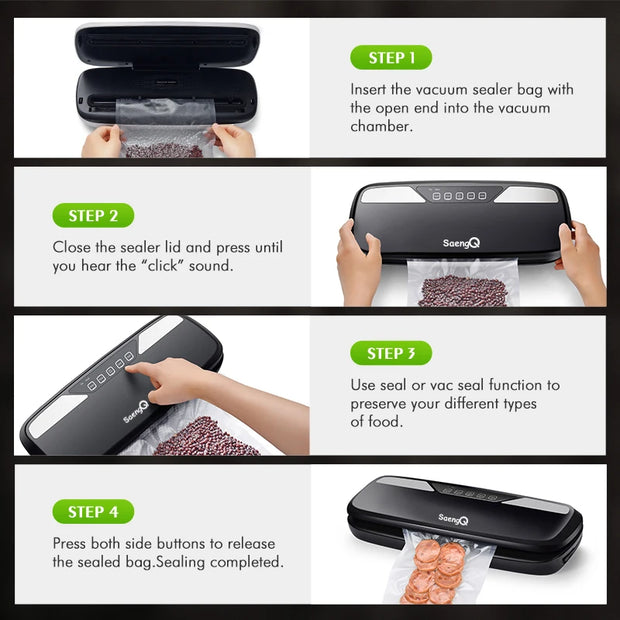 STEP 1

Insert the vacuum sealer bag with the open end into the vacuum chamber.

STEP 2

Close the sealer lid and press until you hear the "click" sound.

SaengQ

SaengQ

STEP 3

Use seal or vac seal function to preserve your different types of food.

STEP 4

Press both side buttons to release the sealed bag.Sealing completed.

SaengQ